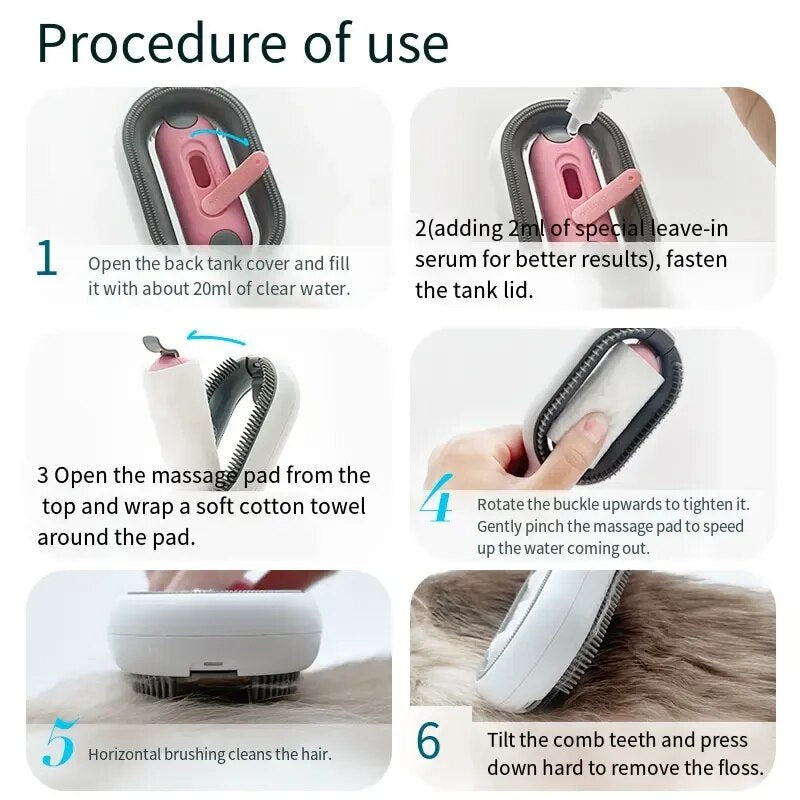 Procedure of use

1 Open the back tank cover and fill it with about 20ml of clear water.

2(adding 2ml of special leave-in serum for better results), fasten the tank lid.

3 Open the massage pad from the top and wrap a soft cotton towel around the pad.

4 Rotate the buckle upwards to tighten it. Gently pinch the massage pad to speed up the water coming out.

5 Horizontal brushing cleans the hair.

6 Tilt the comb teeth and press down hard to remove the floss.