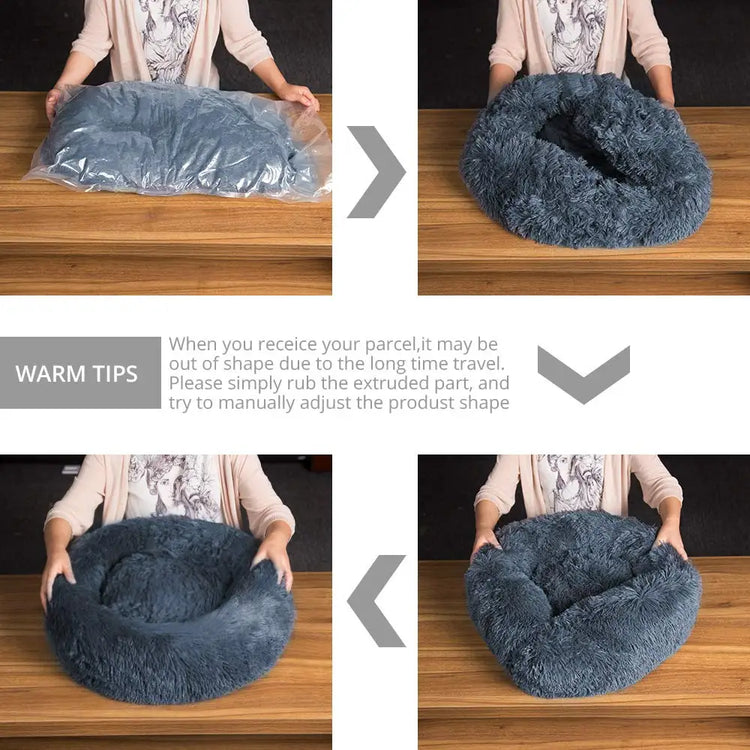 WARM TIPS

When you receice your parcel,it may be out of shape due to the long time travel. Please simply rub the extruded part, and try to manually adjust the produst shape